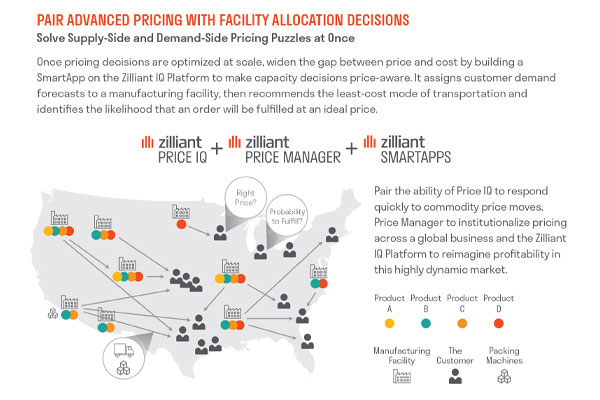 PAIR ADVANCED PRICING WITH FACILITY ALLOCATION DECISIONS

Solve Supply-Side and Demand-Side Pricing Puzzles at Once

Once pricing decisions are optimized at scale, widen the gap between price and cost by building a SmartApp on the Zilliant IQ Platform to make capacity decisions price-aware. It assigns customer demand forecasts to a manufacturing facility, then recommends the least-cost mode of transportation and identifies the likelihood that an order will be fulfilled at an ideal price.

zilliant PRICE IQ + zilliant PRICE MANAGER + zilliant SMARTAPPS

Right Price?

Probability to Fulfill?

Pair the ability of Price IQ to respond quickly to commodity price moves, Price Manager to institutionalize pricing across a global business and the Zilliant IQ Platform to reimagine profitability in this highly dynamic market.

Product A Product B Product C Product D

Manufacturing Facility The Customer Packing Machines